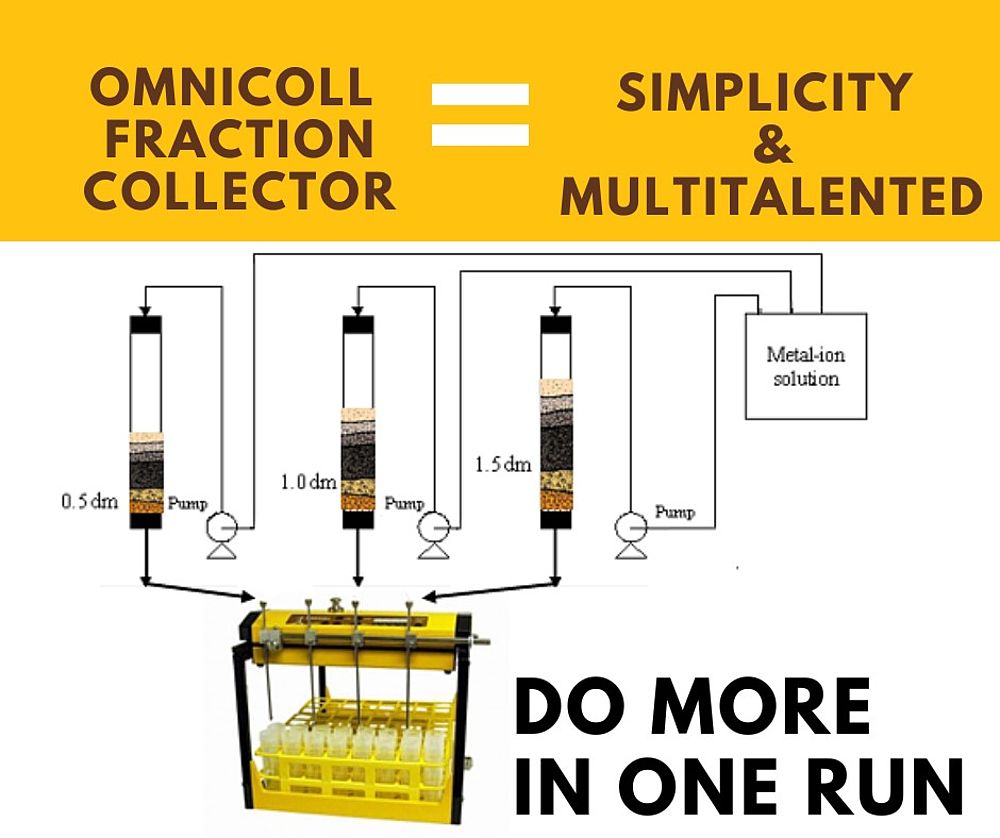 OMNICOLL FRACTION COLLECTOR

=

SIMPLICITY & MULTITALENTED

Metal-ion solution

0.5 dm

Pump

1.0 dm

Pump

1.5 dm

Pump

DO MORE IN ONE RUN