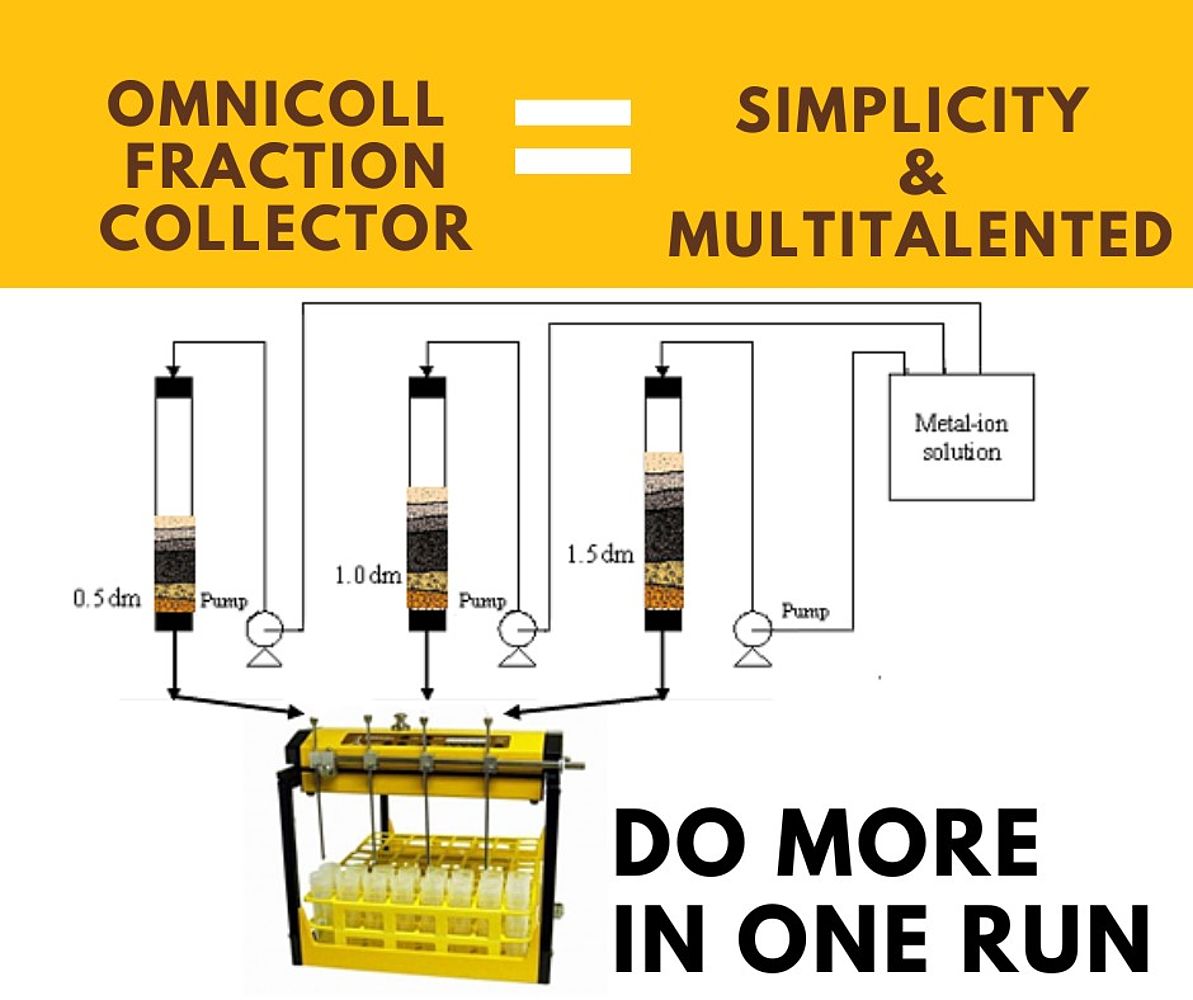 OMNICOLL FRACTION COLLECTOR = SIMPLICITY & MULTITALENTED

Metal-ion solution

0.5 dm

Pump

1.0 dm

Pump

1.5 dm

Pump

DO MORE IN ONE RUN